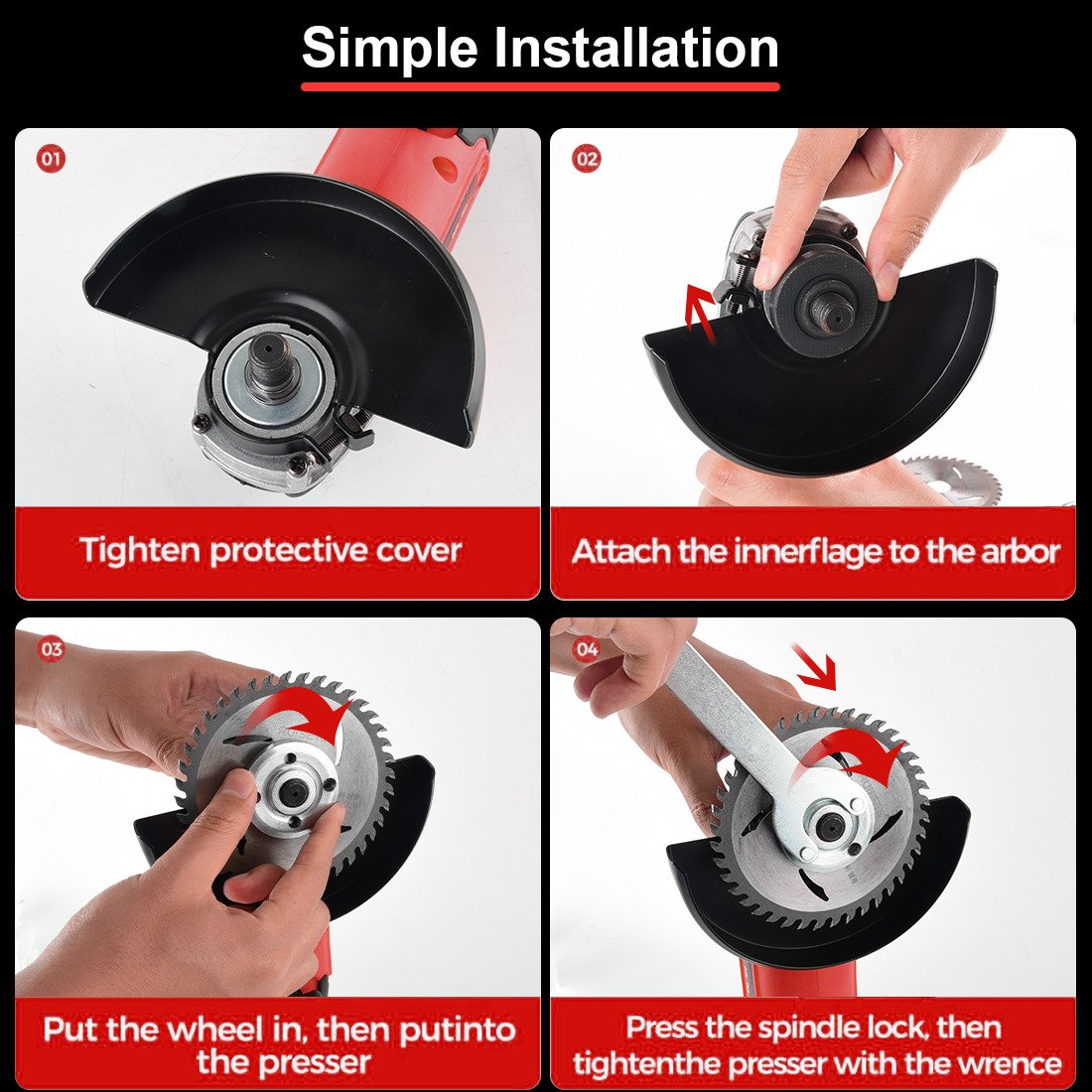 Simple Installation

01

Tighten protective cover

02

Attach the innerflage to the arbor

03

Put the wheel in, then putinto the presser

04

Press the spindle lock, then tightenthe presser with the wrence